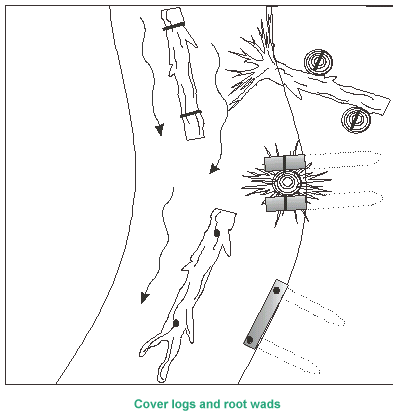 Cover logs and root wads