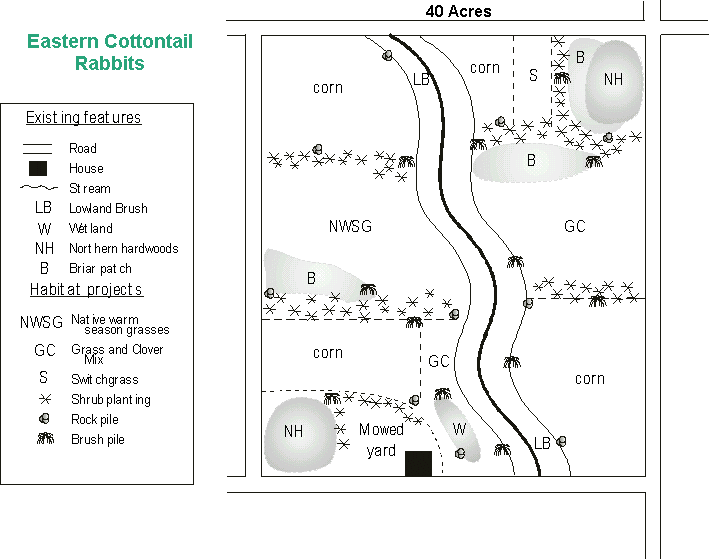 Eastern Cottontail Rabbits

Existing features
Road
House
Stream
LB Lowland Brush
W Wetland
NH Northern hardwoods
B Briar patch
Habitat projects
NWSG Native warm season grasses
GC Grass and Clover Mix
S Switchgrass
Shrub planting
Rock pile
Brush pile

40 Acres

corn
LB
corn
S
B
NH
B
NWSG
GC
B
corn
GC
corn
NH
Mowed yard
W
LB