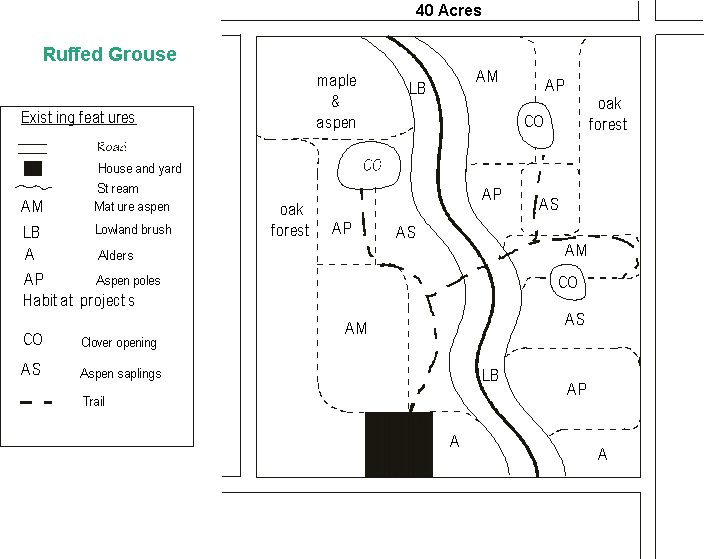 40 Acres

Ruffed Grouse

Exist ing feat ures
Road
House and yard
St ream
AM Mat ure aspen
LB Lowland brush
A Alders
AP Aspen poles
Habit at project s
CO Clover opening
AS Aspen saplings
Trail

maple & aspen
LB
AM
AP
CO
oak forest
CO
AP
AS
oak forest
AP
AS
AM
CO
AS
AM
LB
AP
A
A